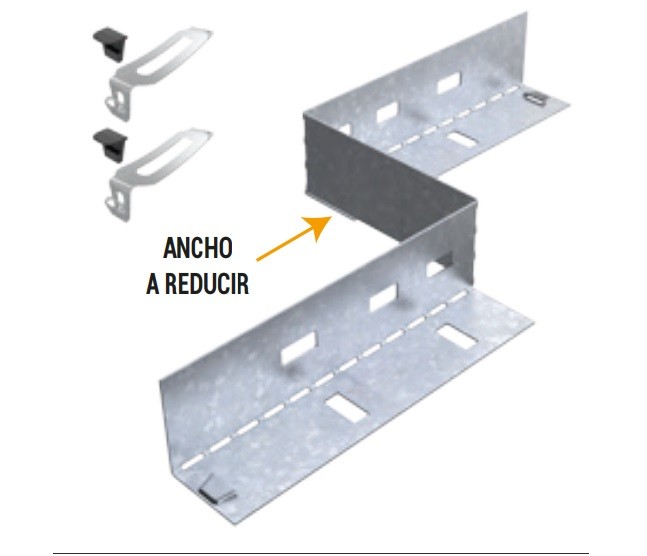 ANCHO
A REDUCIR